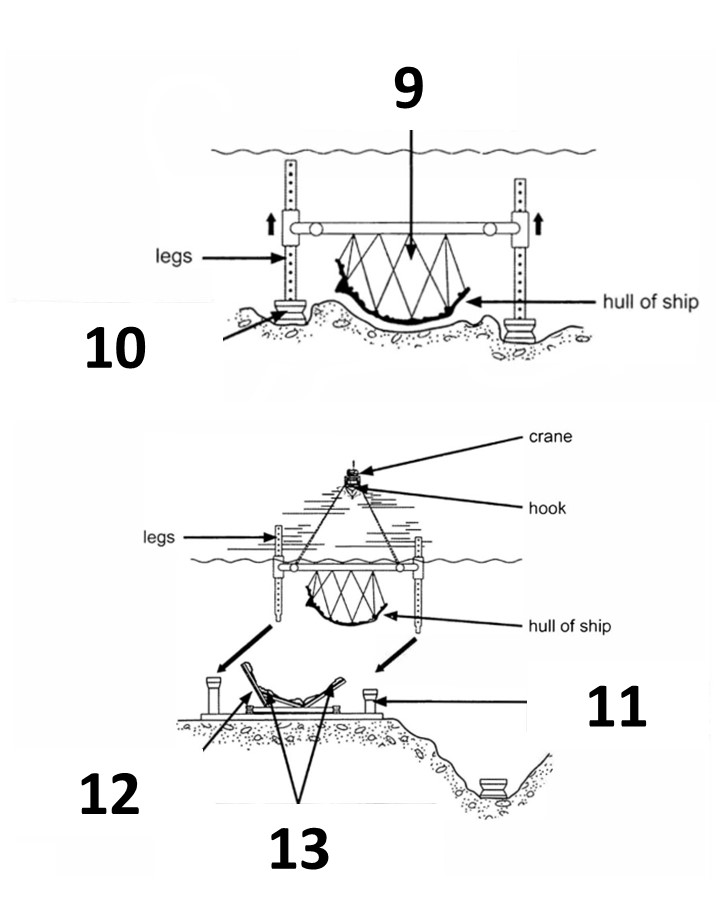 9

legs

hull of ship

10

crane

hook

legs

hull of ship

11

12

13